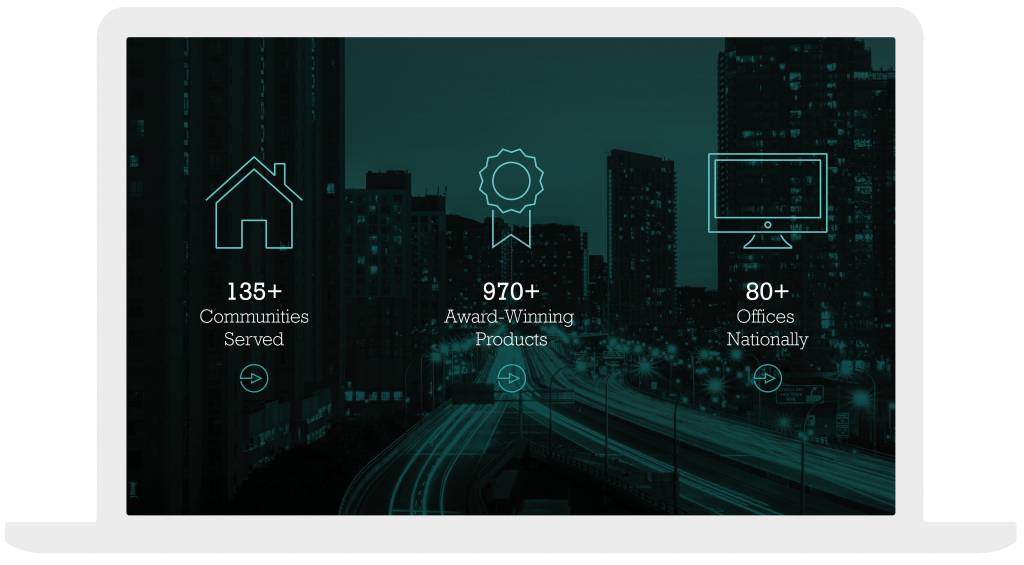 135+
Communities Served

970+
Award-Winning Products

80+
Offices Nationally